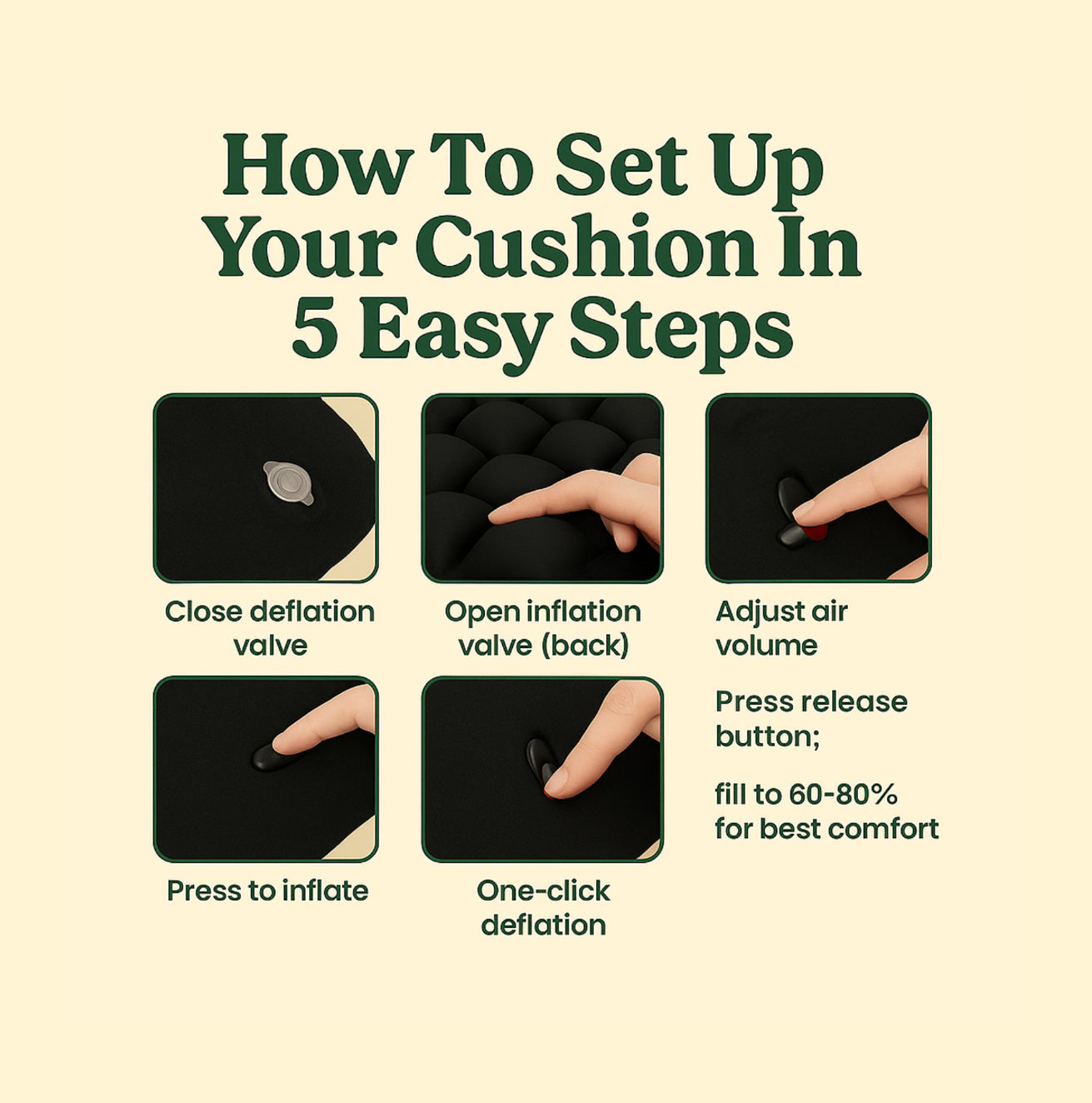 How To Set Up Your Cushion In 5 Easy Steps

Close deflation valve

Open inflation valve (back)

Adjust air volume

Press release button;

fill to 60-80% for best comfort

Press to inflate

One-click deflation